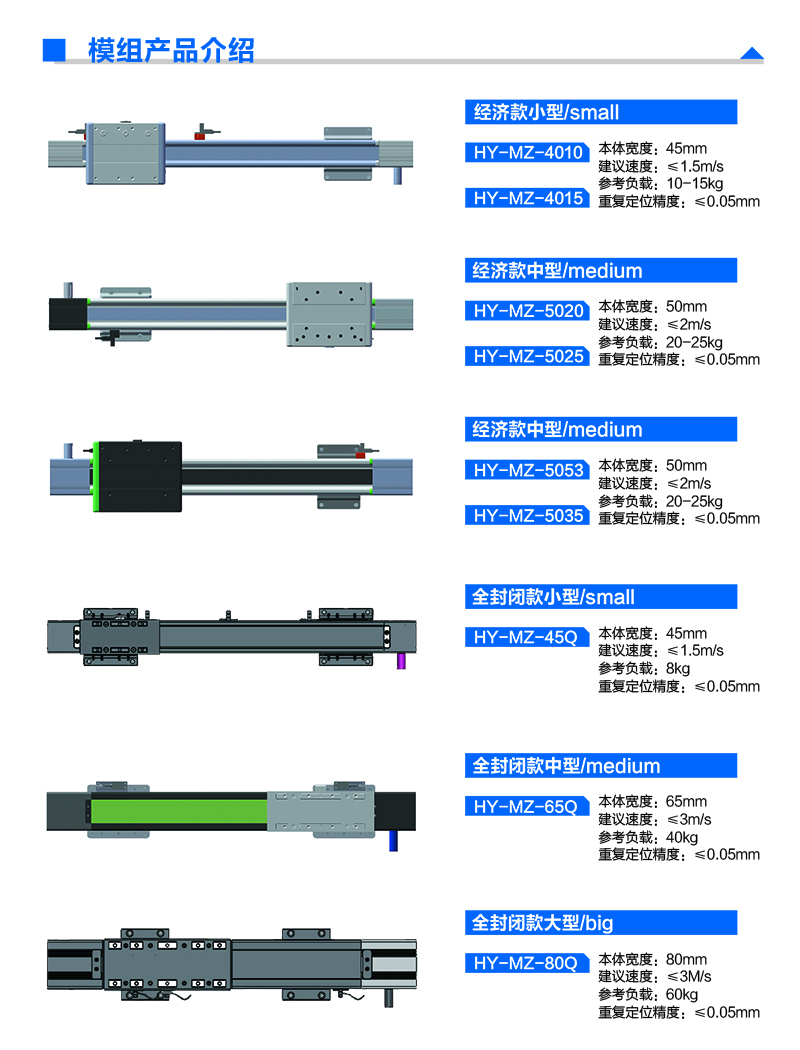 模组产品介绍

经济款小型/small

HY-MZ-4010
HY-MZ-4015

本体宽度：45mm
建议速度：≤1.5m/s
参考负载：10-15kg
重复定位精度：≤0.05mm

经济款中型/medium

HY-MZ-5020
HY-MZ-5025

本体宽度：50mm
建议速度：≤2m/s
参考负载：20-25kg
重复定位精度：≤0.05mm

经济款中型/medium

HY-MZ-5053
HY-MZ-5035

本体宽度：50mm
建议速度：≤2m/s
参考负载：20-25kg
重复定位精度：≤0.05mm

全封闭款小型/small

HY-MZ-45Q

本体宽度：45mm
建议速度：≤1.5m/s
参考负载：8kg
重复定位精度：≤0.05mm

全封闭款中型/medium

HY-MZ-65Q

本体宽度：65mm
建议速度：≤3m/s
参考负载：40kg
重复定位精度：≤0.05mm

全封闭款大型/big

HY-MZ-80Q

本体宽度：80mm
建议速度：≤3M/s
参考负载：60kg
重复定位精度：≤0.05mm